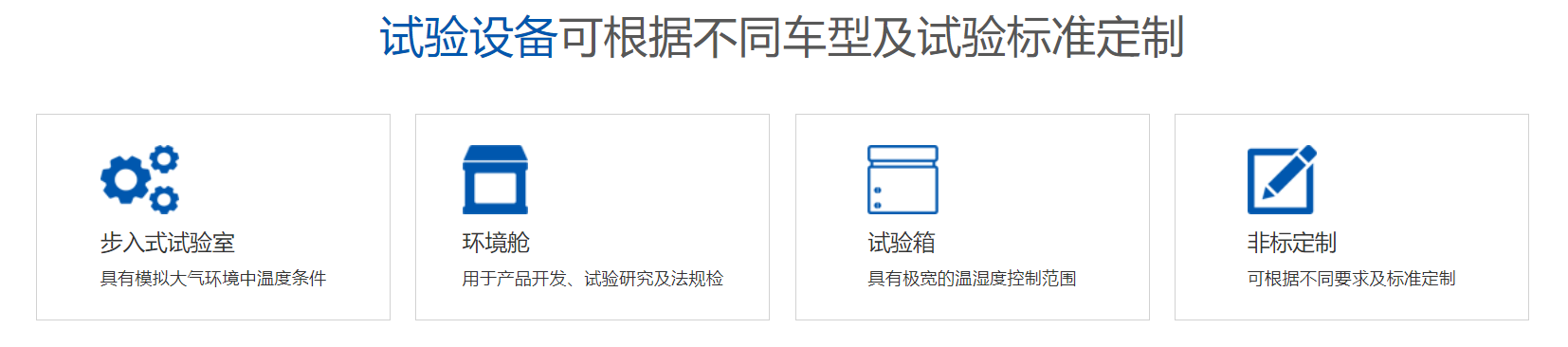 试验设备可根据不同车型及试验标准定制

步入式试验室

具有模拟大气环境中温度条件

环境舱

用于产品开发、试验研究及法规检

试验箱

具有极宽的温湿度控制范围

非标定制

可根据不同要求及标准定制